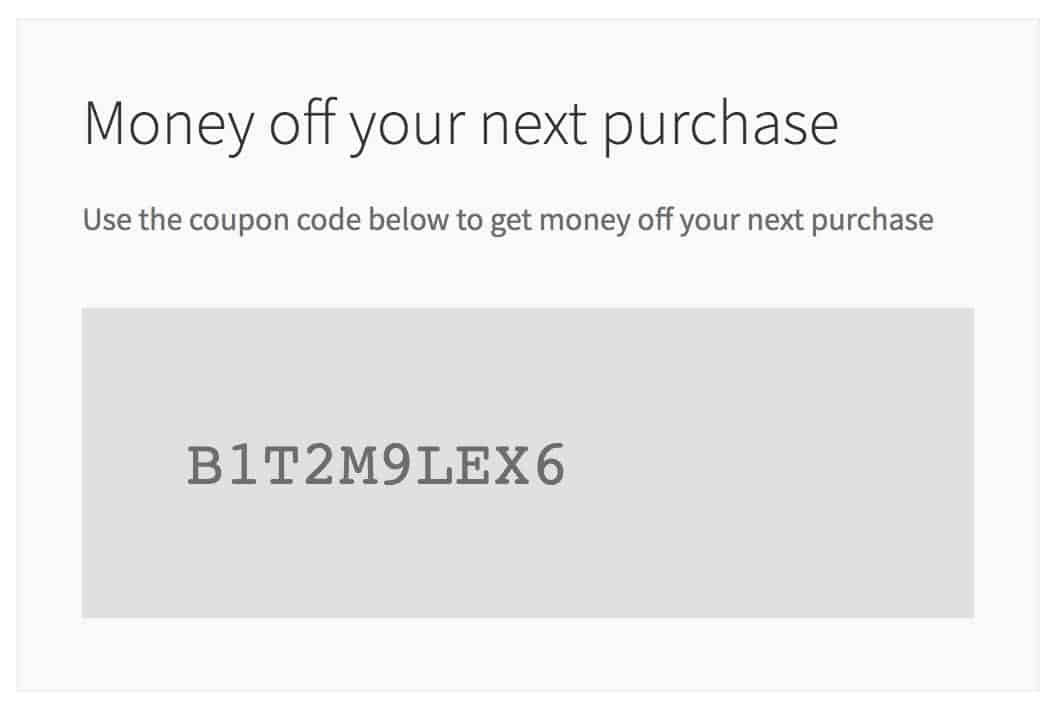 Money off your next purchase

Use the coupon code below to get money off your next purchase

B1T2M9LEX6